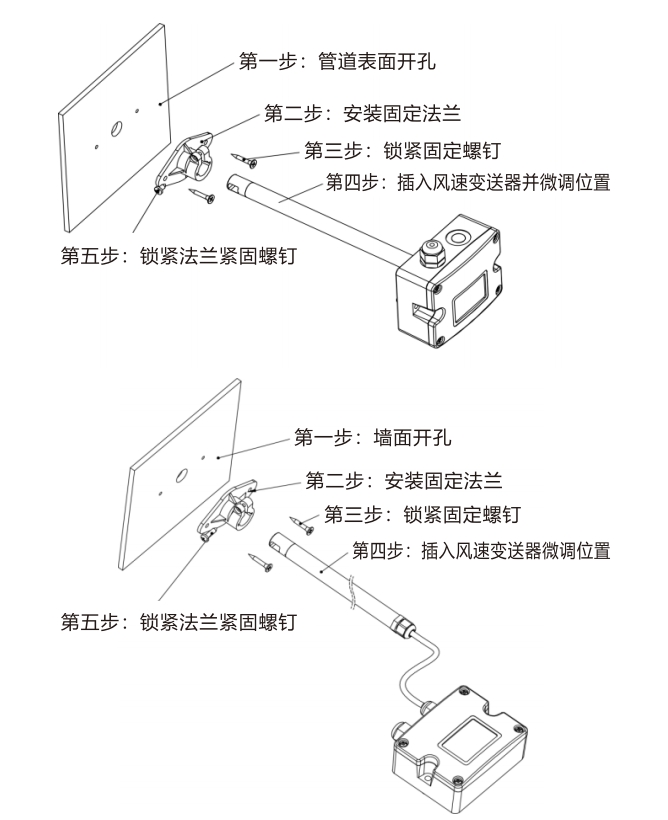 第一步：管道表面开孔

第二步：安装固定法兰

第三步：锁紧固定螺钉

第四步：插入风速变送器并微调位置

第五步：锁紧法兰紧固螺钉

第一步：墙面开孔

第二步：安装固定法兰

第三步：锁紧固定螺钉

第四步：插入风速变送器微调位置

第五步：锁紧法兰紧固螺钉