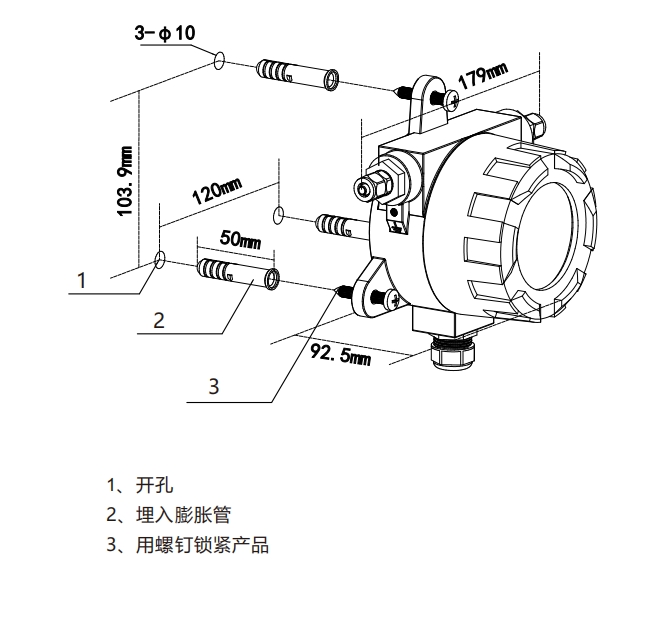 3-ϕ10

179mm

103.9mm

120mm

50mm

1

2

92.5mm

3

1、开孔
2、埋入膨胀管
3、用螺钉锁紧产品