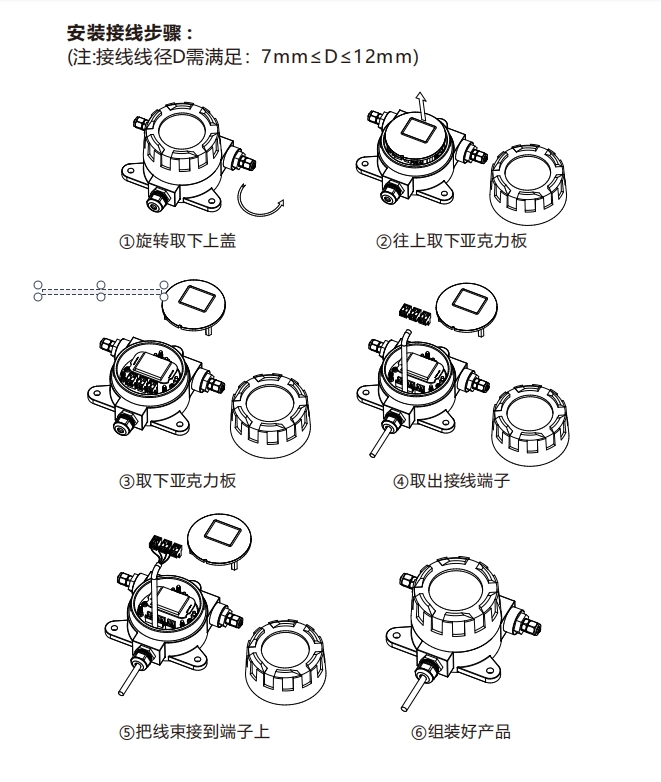 安装接线步骤：
(注:接线线径D需满足：7mm≤D≤12mm)

①旋转取下上盖

②往上取下亚克力板

③取下亚克力板

④取出接线端子

⑤把线束接到端子上

⑥组装好产品